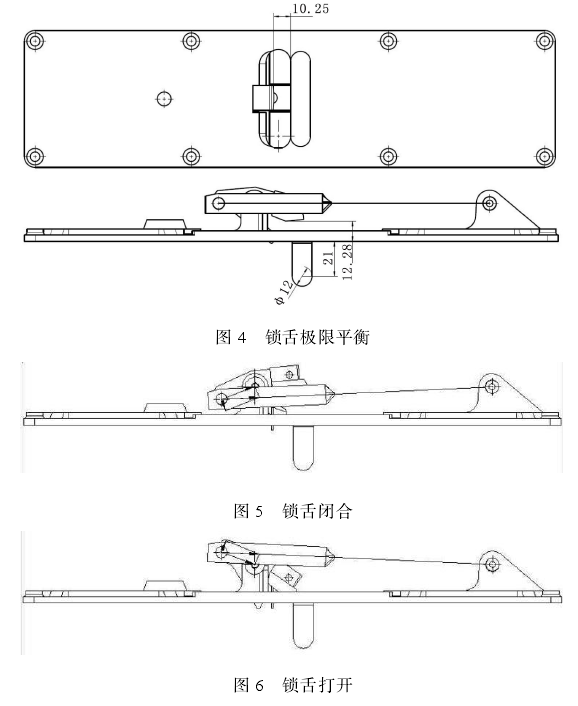 10.25

21

12.28

φ12

图 4　锁舌极限平衡

图 5　锁舌闭合

图 6　锁舌打开